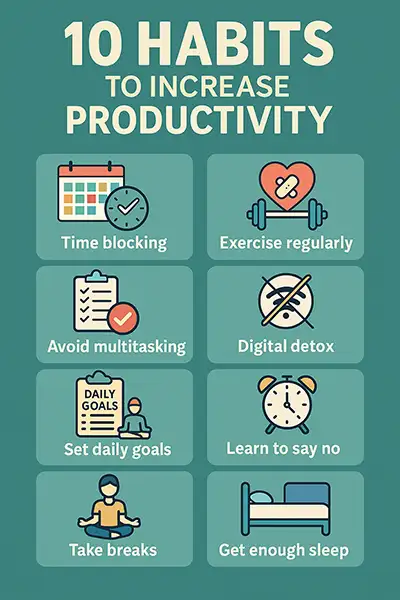 10 HABITS
TO INCREASE
PRODUCTIVITY

Time blocking

Exercise regularly

Avoid multitasking

Digital detox

DAILY GOALS

Set daily goals

Learn to say no

Take breaks

Get enough sleep